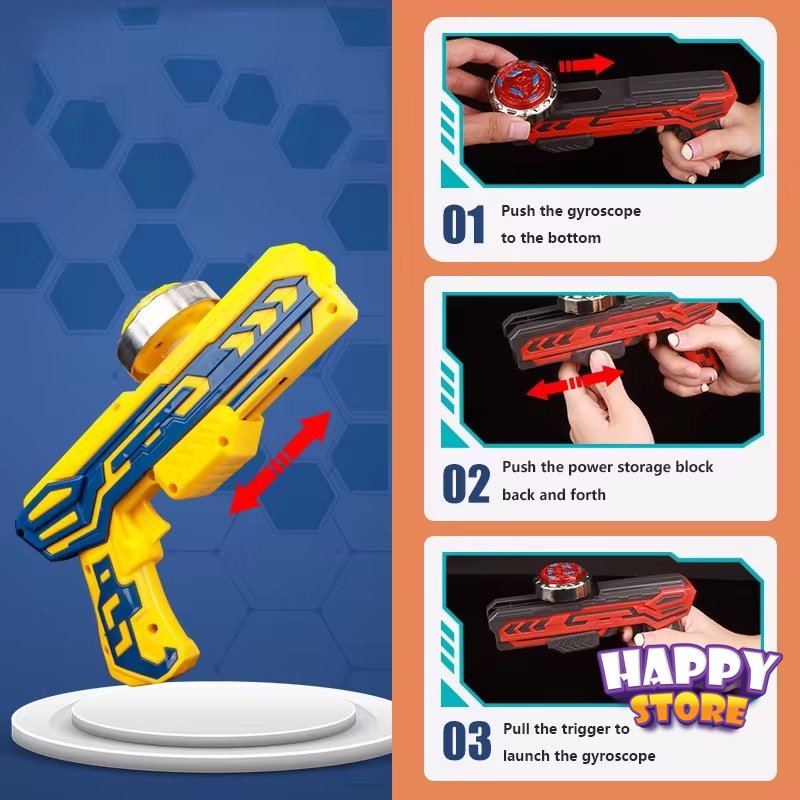 01 Push the gyroscope to the bottom

02 Push the power storage block back and forth

HAPPY STORE

03 Pull the trigger to launch the gyroscope